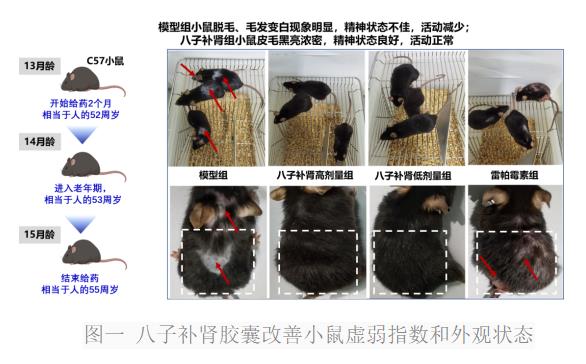 模型组小鼠脱毛、毛发变白现象明显，精神状态不佳，活动减少；
八子补肾组小鼠皮毛黑亮浓密，精神状态良好，活动正常

13月龄

C57小鼠

开始给药2个月
相当于人的52周岁

14月龄

进入老年期，
相当于人的53周岁

15月龄

结束给药
相当于人的55周岁

模型组

八子补肾高剂量组

八子补肾低剂量组

雷帕霉素组

图一 八子补肾胶囊改善小鼠虚弱指数和外观状态