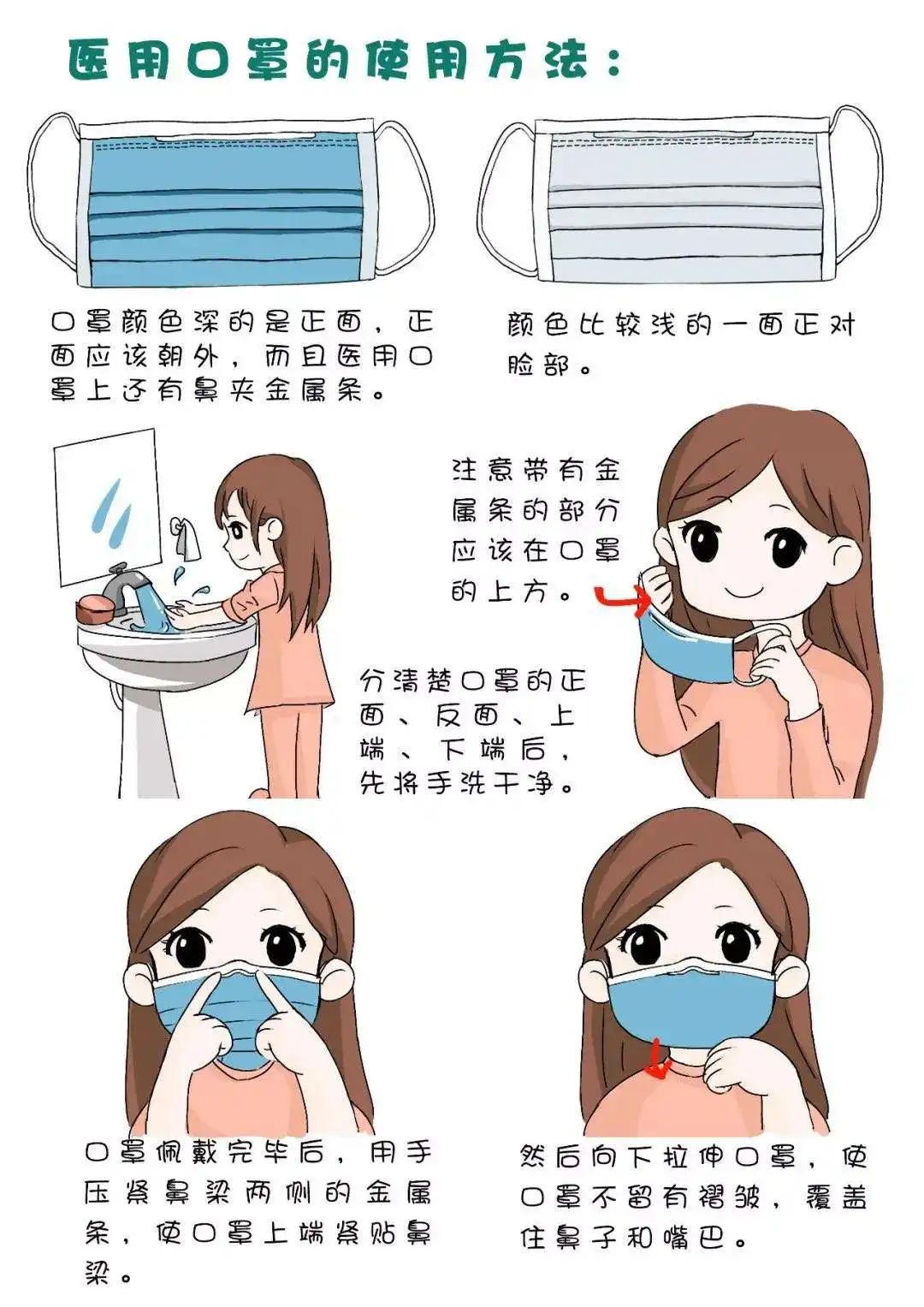 医用口罩的使用方法：

口罩颜色深的是正面，正面应该朝外，而且医用口罩上还有鼻夹金属条。

颜色比较浅的一面正对脸部。

注意带有金属条的部分应该在口罩的上方。

分清楚口罩的正面、反面、上端、下端后，先将手洗干净。

口罩佩戴完毕后，用手压紧鼻梁两侧的金属条，使口罩上端紧贴鼻梁。

然后向下拉伸口罩，使口罩不留有褶皱，覆盖住鼻子和嘴巴。