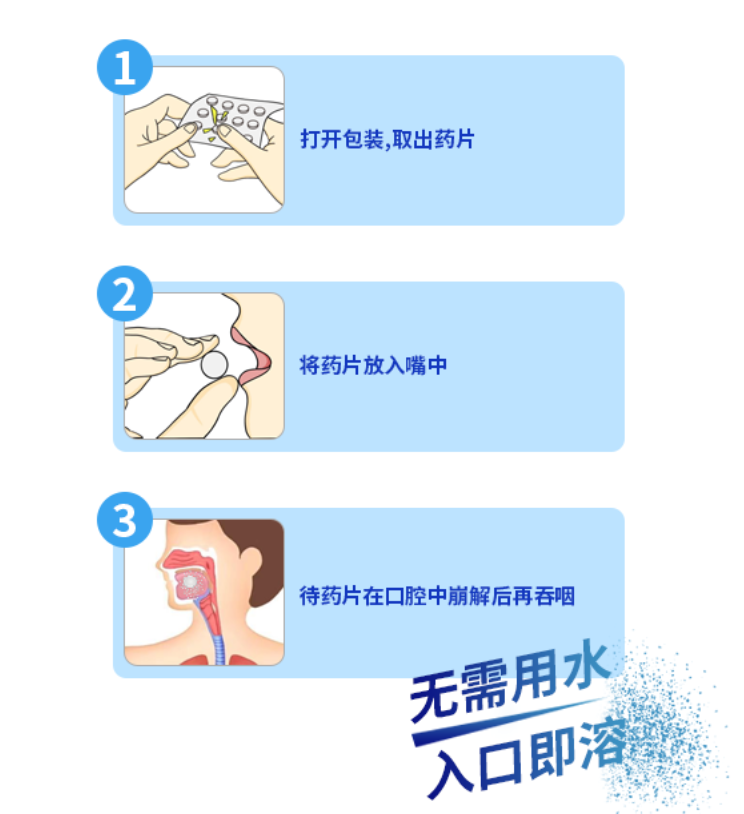 1

打开包装,取出药片

2

将药片放入嘴中

3

待药片在口腔中崩解后再吞咽

无需用水
入口即溶